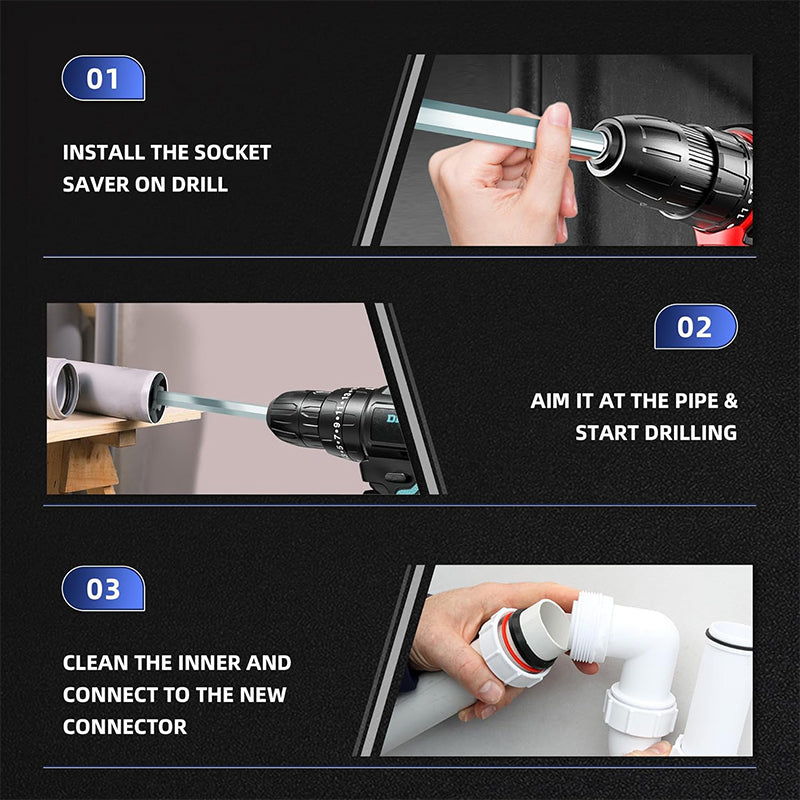 01

INSTALL THE SOCKET SAVER ON DRILL

02

AIM IT AT THE PIPE & START DRILLING

03

CLEAN THE INNER AND CONNECT TO THE NEW CONNECTOR